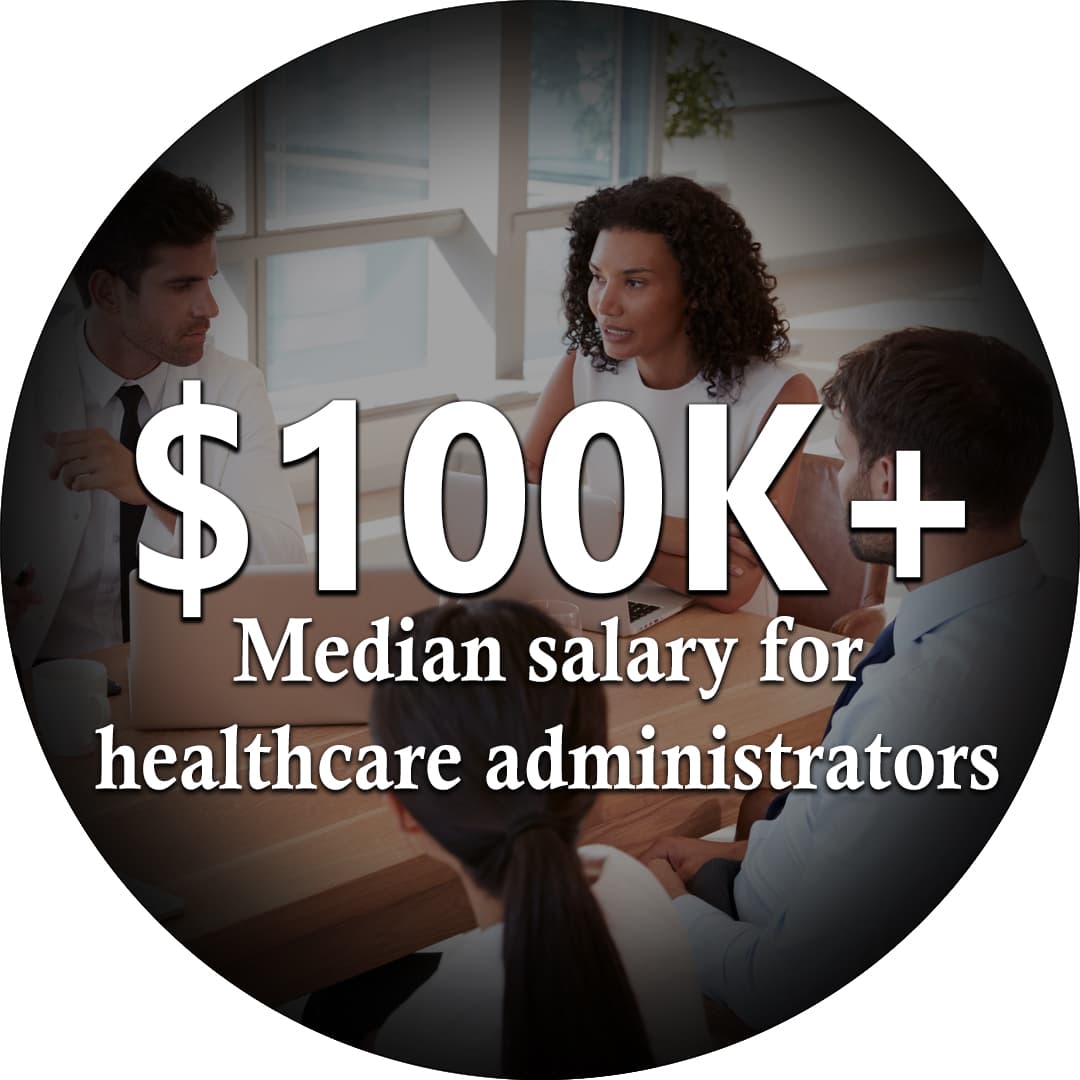 \$100K+
Median salary for healthcare administrators